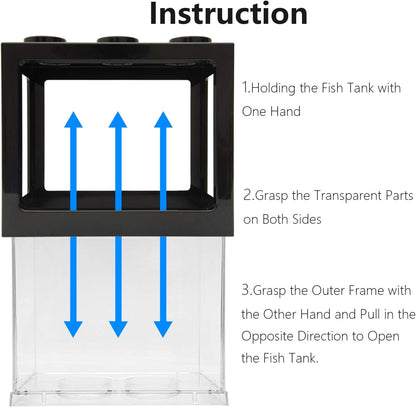 Instruction

1.Holding the Fish Tank with One Hand

2.Grasp the Transparent Parts on Both Sides

3.Grasp the Outer Frame with the Other Hand and Pull in the Opposite Direction to Open the Fish Tank.