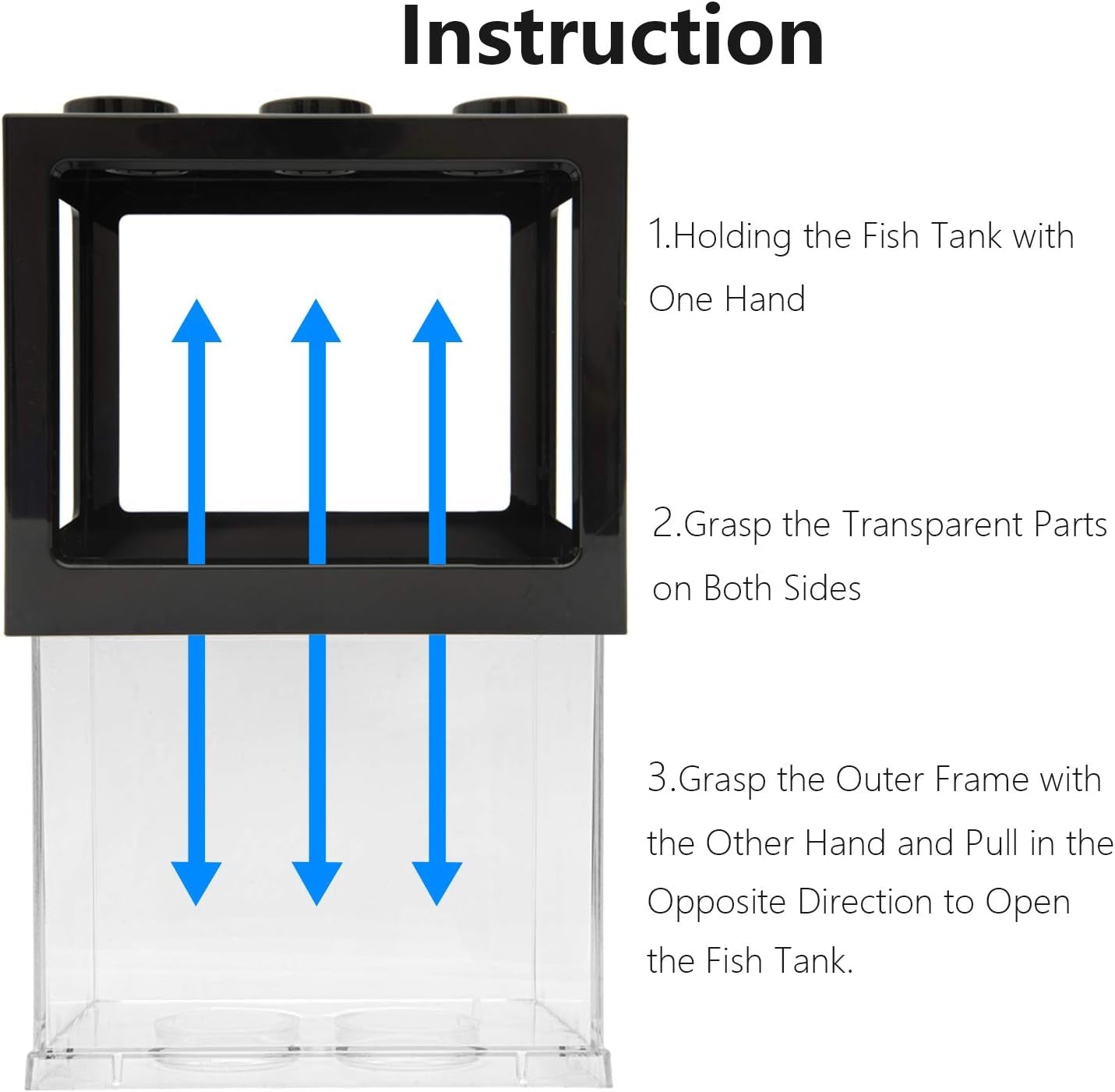 Instruction

1.Holding the Fish Tank with One Hand

2.Grasp the Transparent Parts on Both Sides

3.Grasp the Outer Frame with the Other Hand and Pull in the Opposite Direction to Open the Fish Tank.